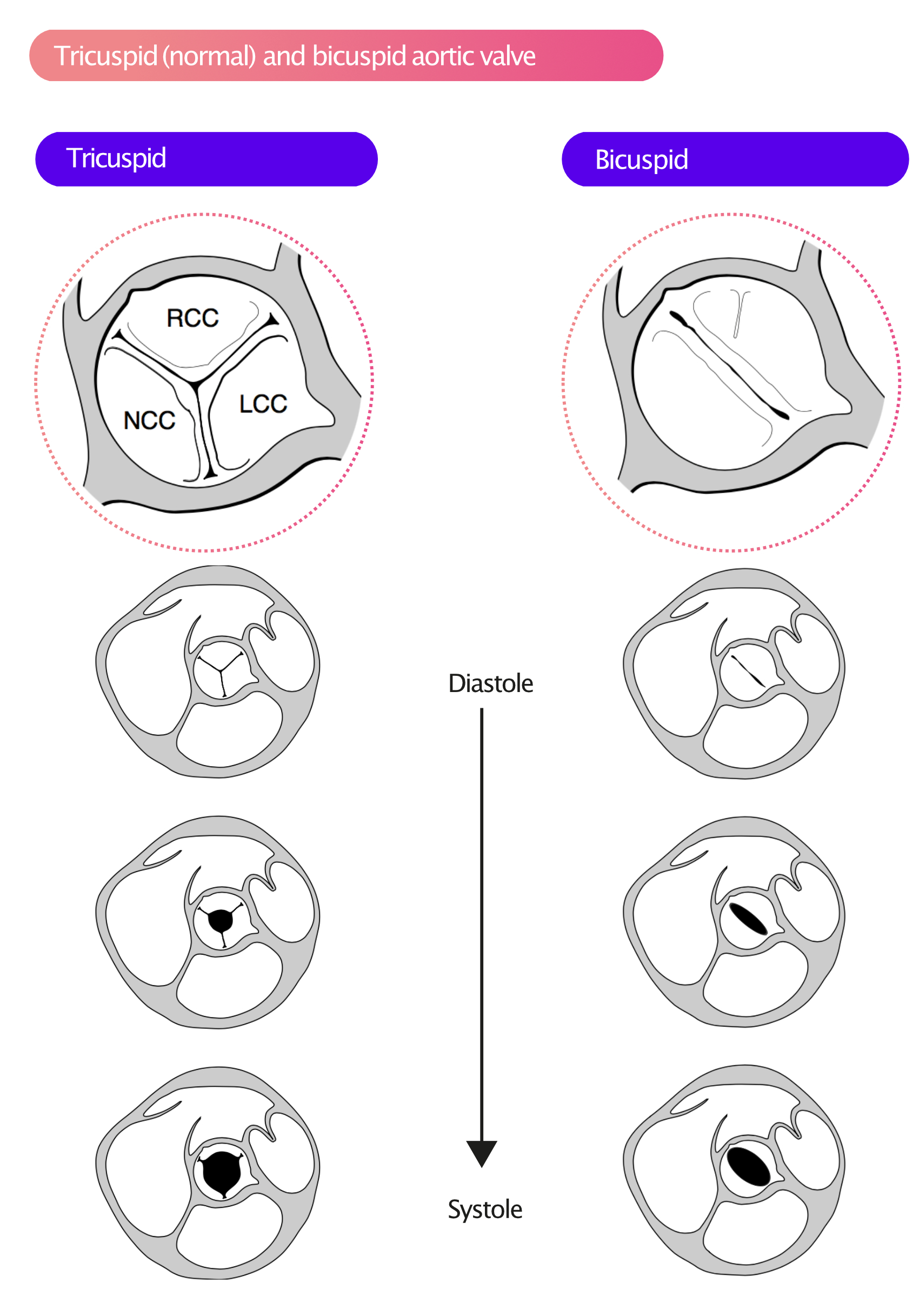 Tricuspid (normal) and bicuspid aortic valve

Tricuspid

Bicuspid

RCC

NCC

LCC

Diastole

Systole