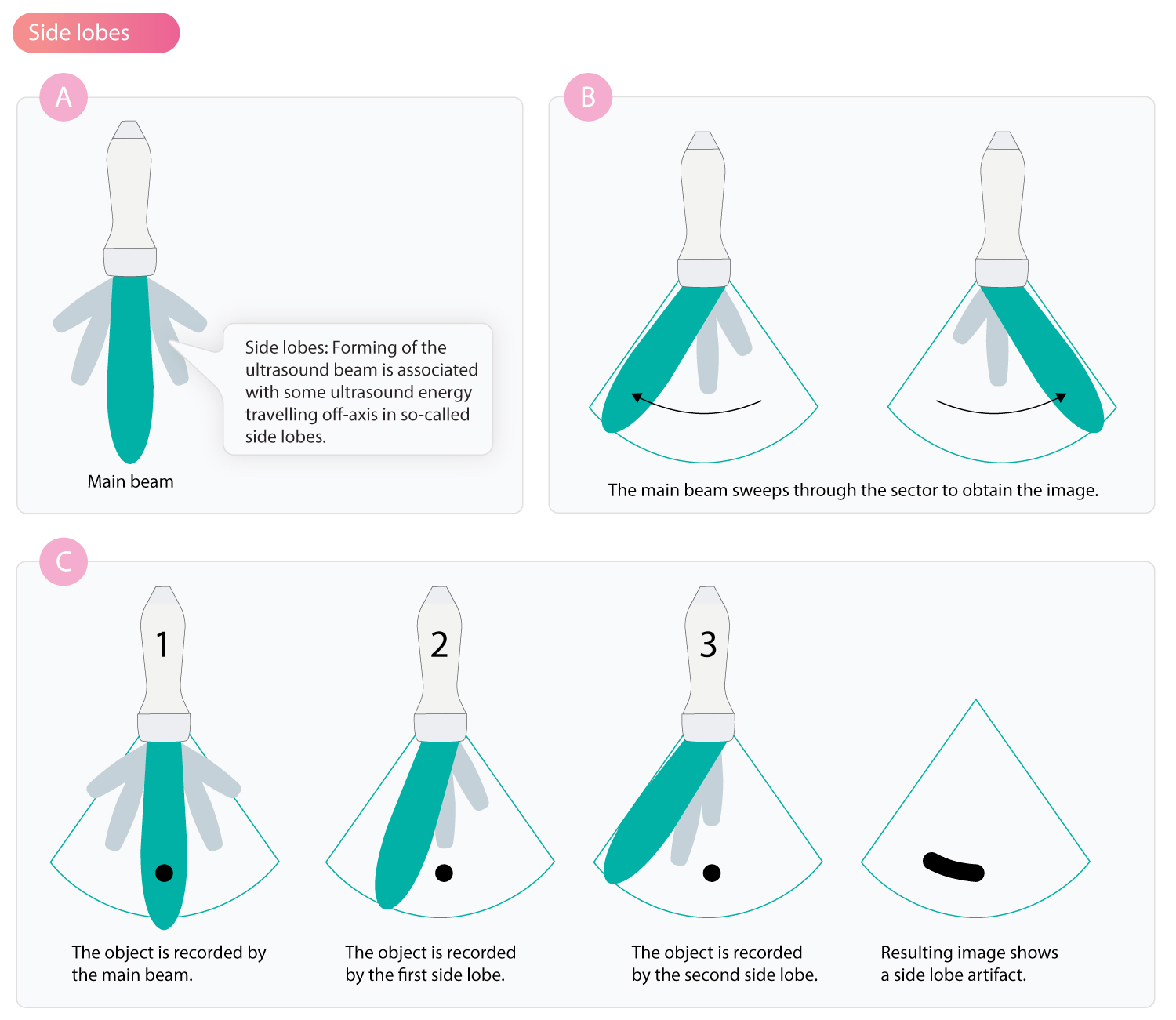 Side lobes

A

Side lobes: Forming of the ultrasound beam is associated with some ultrasound energy travelling off-axis in so-called side lobes.

Main beam

B

The main beam sweeps through the sector to obtain the image.

C

1

2

3

The object is recorded by the main beam.

The object is recorded by the first side lobe.

The object is recorded by the second side lobe.

Resulting image shows a side lobe artifact.